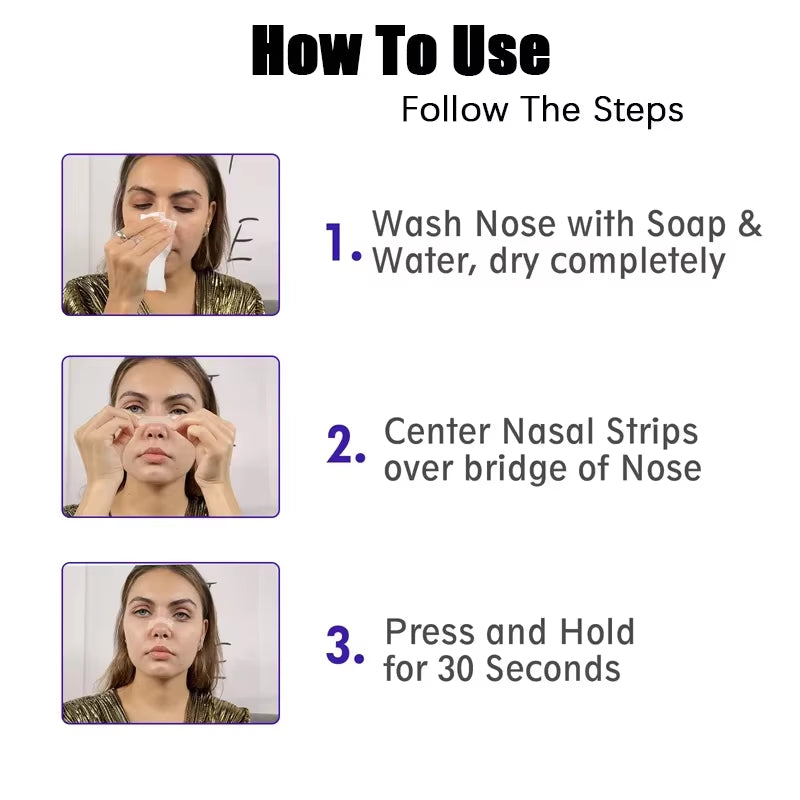 How To Use

Follow The Steps

1. Wash Nose with Soap & Water, dry completely

2. Center Nasal Strips over bridge of Nose

3. Press and Hold for 30 Seconds